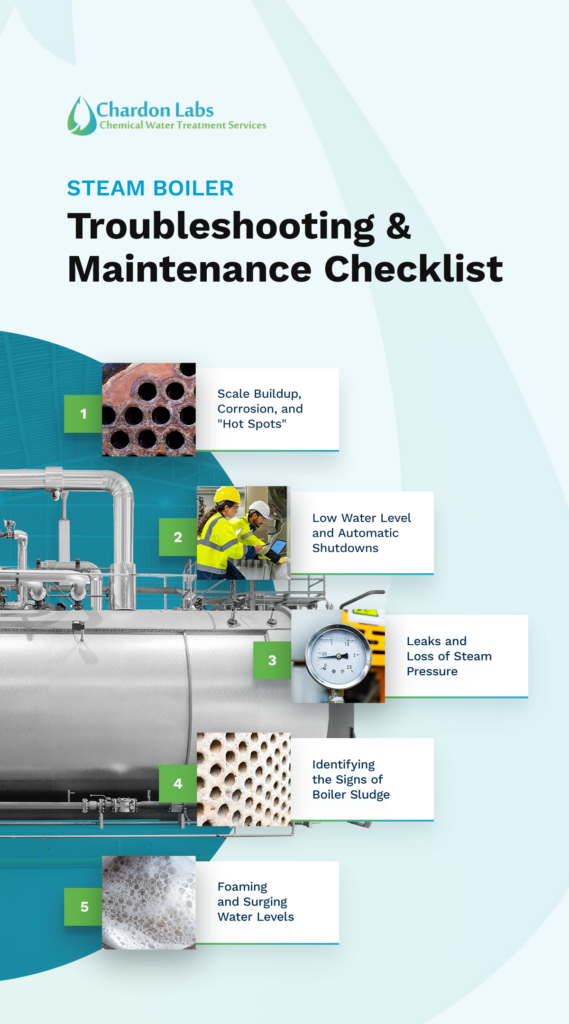 Chardon Labs
Chemical Water Treatment Services

STEAM BOILER

Troubleshooting & Maintenance Checklist

1

Scale Buildup, Corrosion, and "Hot Spots"

2

Low Water Level and Automatic Shutdowns

3

Leaks and Loss of Steam Pressure

4

Identifying the Signs of Boiler Sludge

5

Foaming and Surging Water Levels